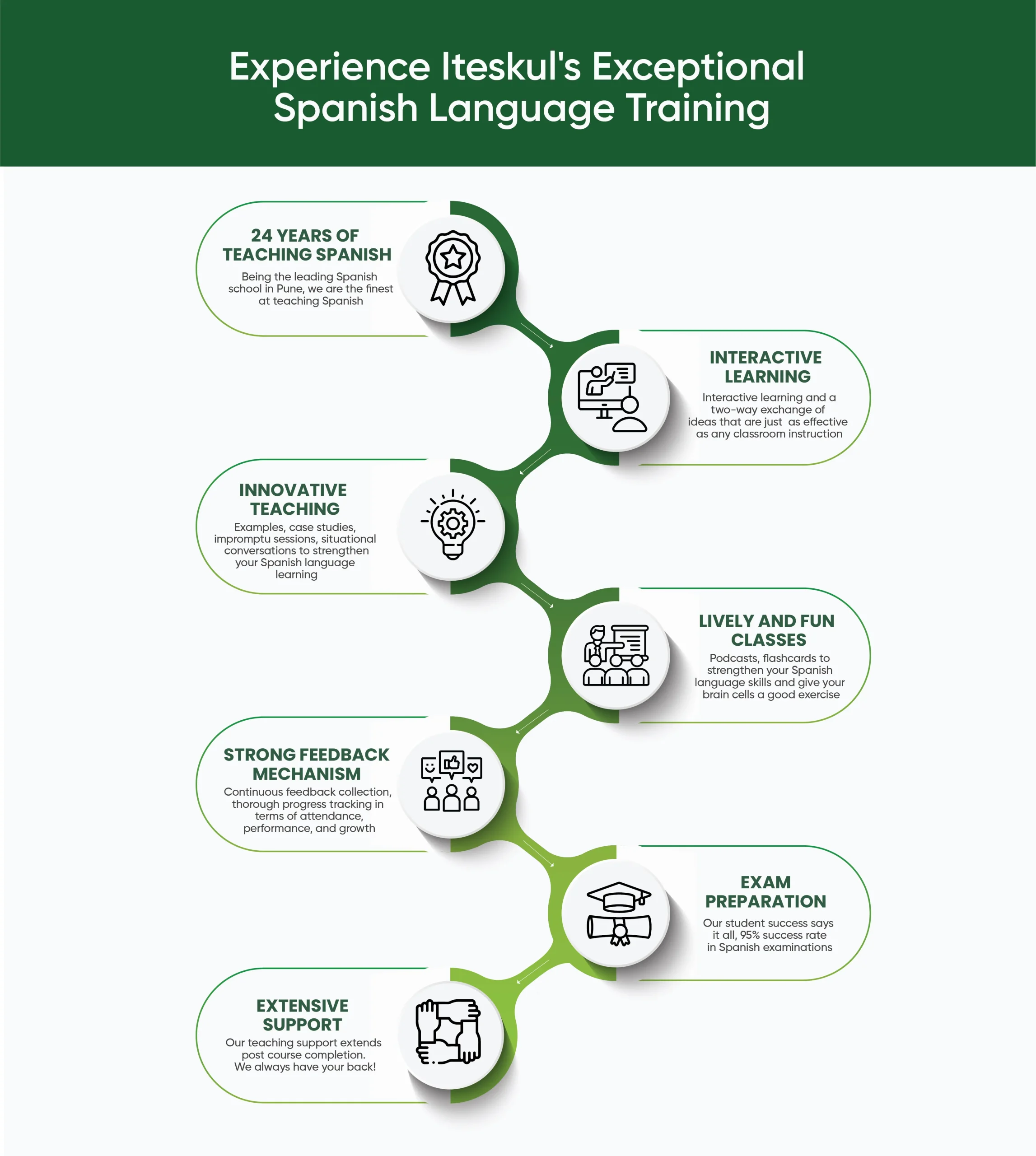 Experience Iteskul's Exceptional Spanish Language Training

24 YEARS OF TEACHING SPANISH
Being the leading Spanish school in Pune, we are the finest at teaching Spanish

INTERACTIVE LEARNING
Interactive learning and a two-way exchange of ideas that are just as effective as any classroom instruction

INNOVATIVE TEACHING
Examples, case studies, impromptu sessions, situational conversations to strengthen your Spanish language learning

LIVELY AND FUN CLASSES
Podcasts, flashcards to strengthen your Spanish language skills and give your brain cells a good exercise

STRONG FEEDBACK MECHANISM
Continuous feedback collection, thorough progress tracking in terms of attendance, performance, and growth

EXAM PREPARATION
Our student success says it all, 95% success rate in Spanish examinations

EXTENSIVE SUPPORT
Our teaching support extends post course completion. We always have your back!