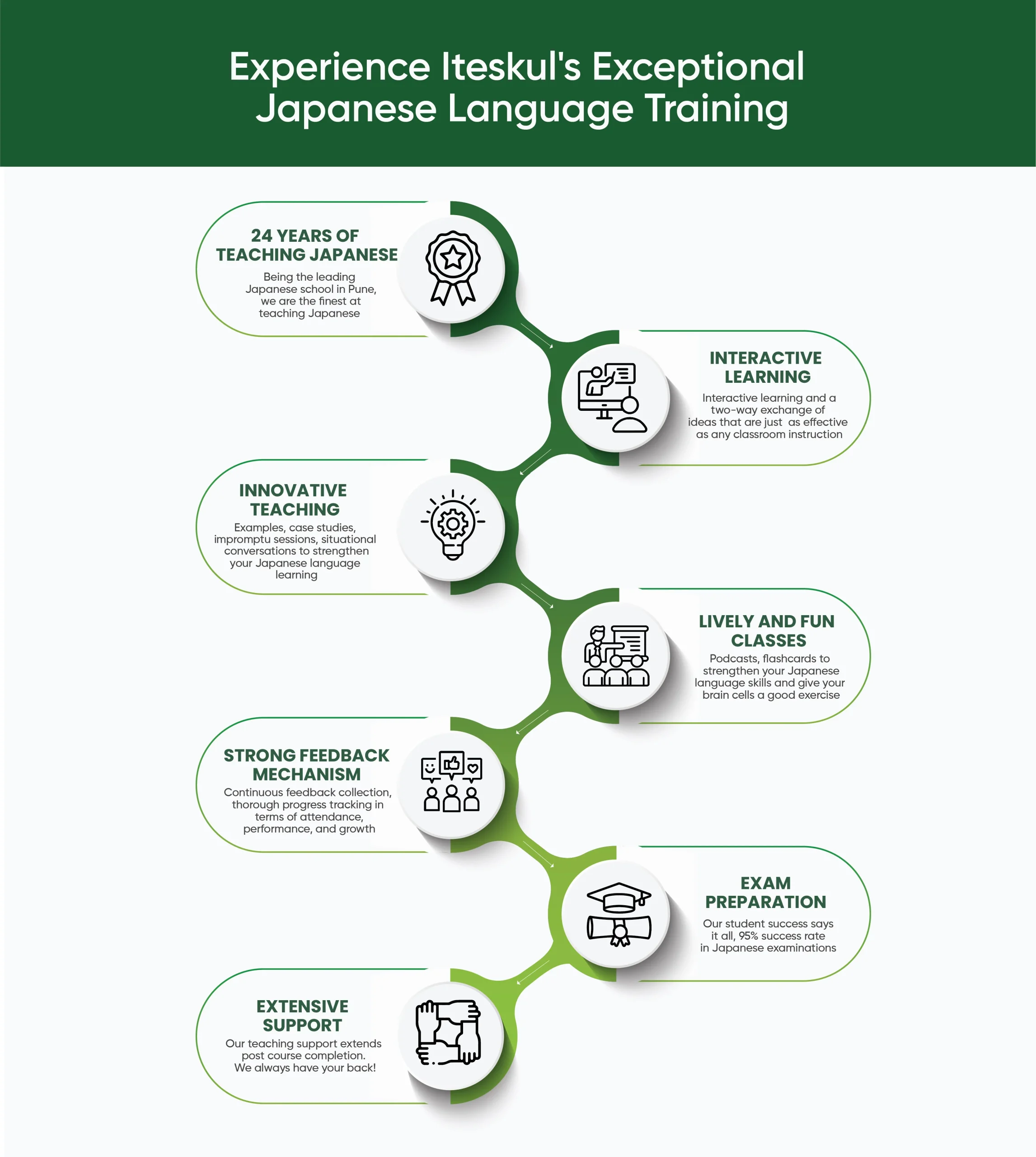 Experience Iteskul's Exceptional Japanese Language Training

24 YEARS OF TEACHING JAPANESE

Being the leading Japanese school in Pune, we are the finest at teaching Japanese

INTERACTIVE LEARNING

Interactive learning and a two-way exchange of ideas that are just as effective as any classroom instruction

INNOVATIVE TEACHING

Examples, case studies, impromptu sessions, situational conversations to strengthen your Japanese language learning

LIVELY AND FUN CLASSES

Podcasts, flashcards to strengthen your Japanese language skills and give your brain cells a good exercise

STRONG FEEDBACK MECHANISM

Continuous feedback collection, thorough progress tracking in terms of attendance, performance, and growth

EXAM PREPARATION

Our student success says it all, 95% success rate in Japanese examinations

EXTENSIVE SUPPORT

Our teaching support extends post course completion. We always have your back!