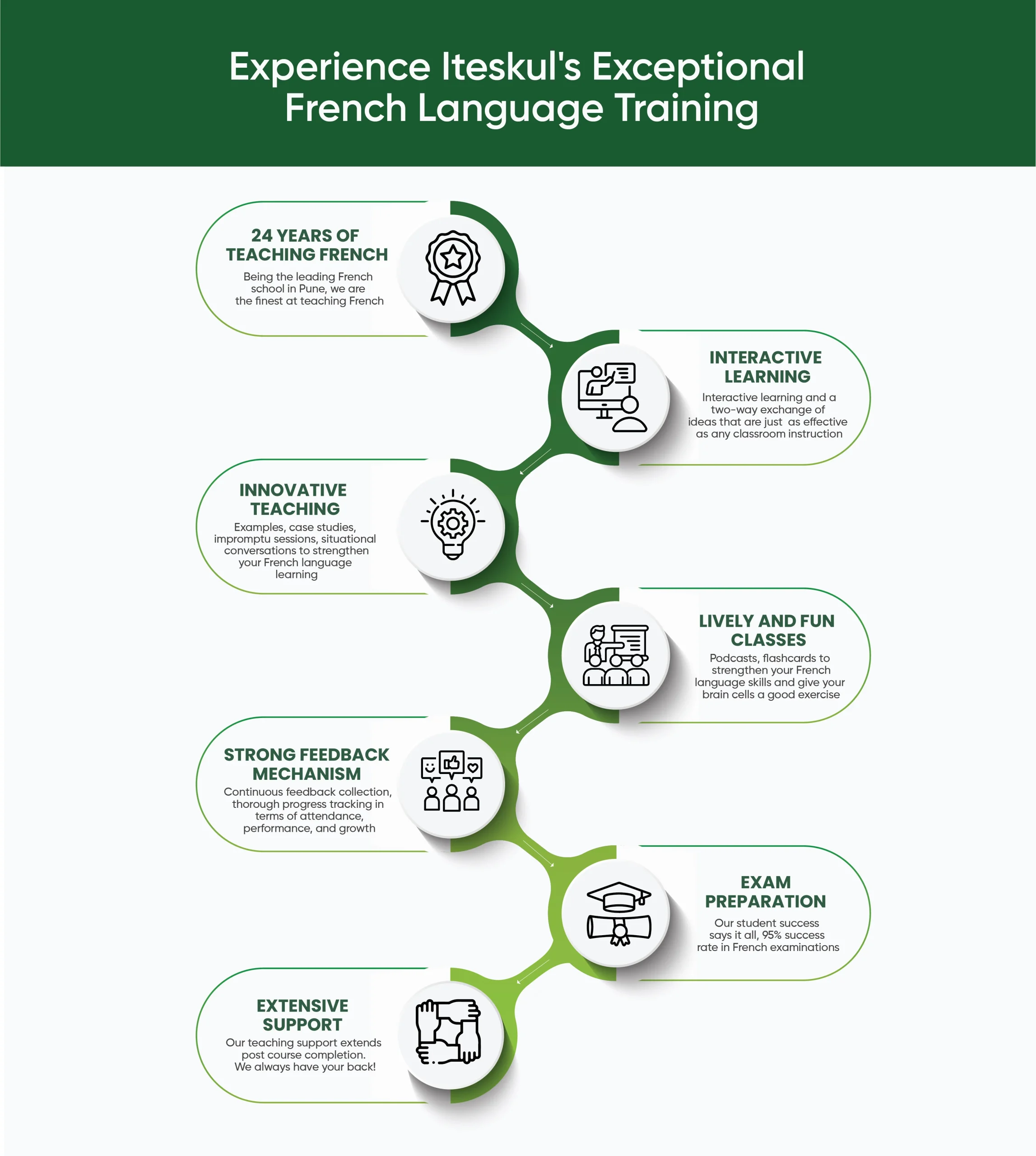 Experience Iteskul's Exceptional French Language Training

24 YEARS OF TEACHING FRENCH
Being the leading French school in Pune, we are the finest at teaching French

INTERACTIVE LEARNING
Interactive learning and a two-way exchange of ideas that are just as effective as any classroom instruction

INNOVATIVE TEACHING
Examples, case studies, impromptu sessions, situational conversations to strengthen your French language learning

LIVELY AND FUN CLASSES
Podcasts, flashcards to strengthen your French language skills and give your brain cells a good exercise

STRONG FEEDBACK MECHANISM
Continuous feedback collection, thorough progress tracking in terms of attendance, performance, and growth

EXAM PREPARATION
Our student success says it all, 95% success rate in French examinations

EXTENSIVE SUPPORT
Our teaching support extends post course completion. We always have your back!