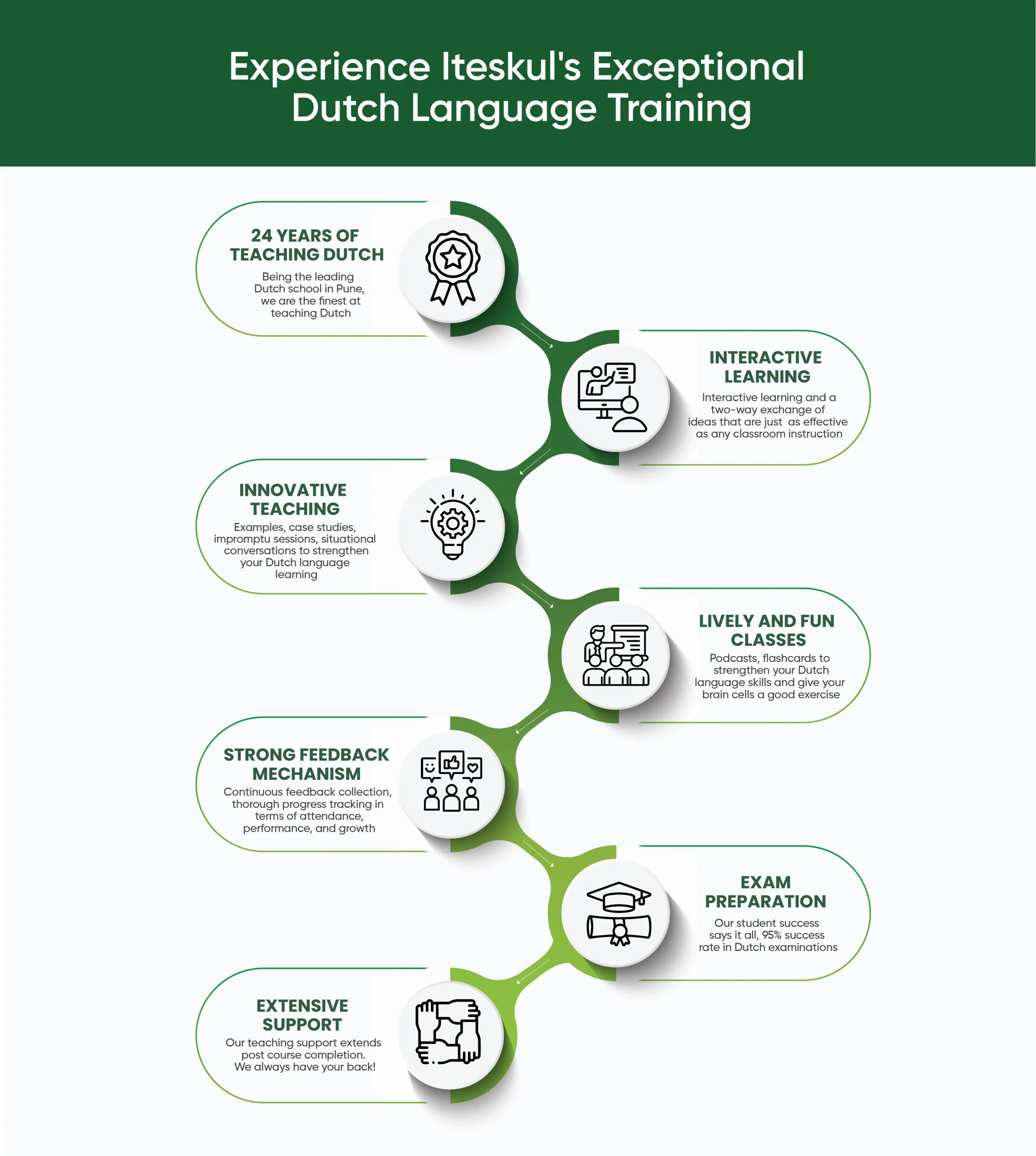 Experience Iteskul's Exceptional Dutch Language Training

24 YEARS OF TEACHING DUTCH

Being the leading Dutch school in Pune, we are the finest at teaching Dutch

INTERACTIVE LEARNING

Interactive learning and a two-way exchange of ideas that are just as effective as any classroom instruction

INNOVATIVE TEACHING

Examples, case studies, impromptu sessions, situational conversations to strengthen your Dutch language learning

LIVELY AND FUN CLASSES

Podcasts, flashcards to strengthen your Dutch language skills and give your brain cells a good exercise

STRONG FEEDBACK MECHANISM

Continuous feedback collection, thorough progress tracking in terms of attendance, performance, and growth

EXAM PREPARATION

Our student success says it all, 95% success rate in Dutch examinations

EXTENSIVE SUPPORT

Our teaching support extends post course completion. We always have your back!